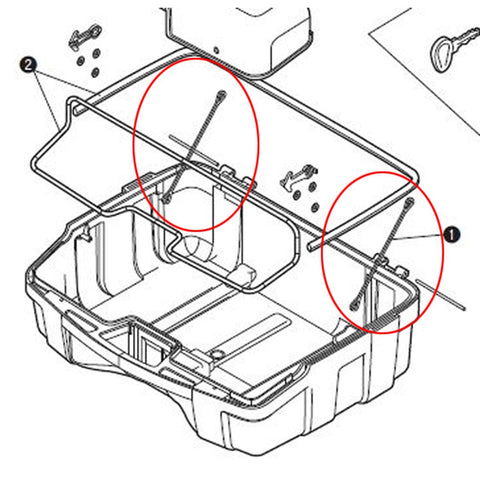 2

1