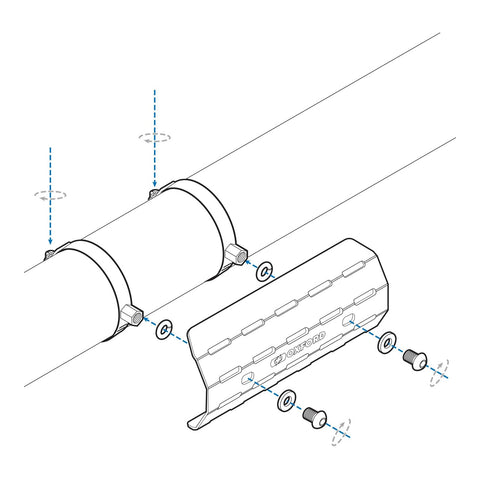 OXFORD